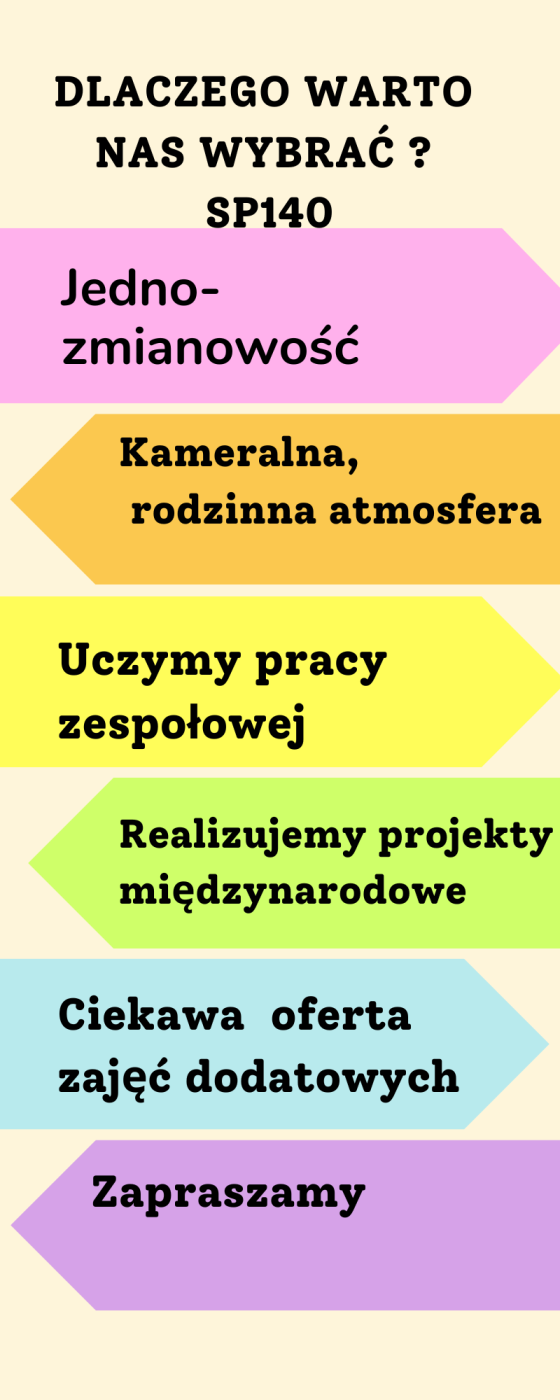 DLACZEGO WARTO NAS WYBRAĆ ?
SP140

Jedno-zmianowość

Kameralna, rodzinna atmosfera

Uczymy pracy zespołowej

Realizujemy projekty międzynarodowe

Ciekawa oferta zajęć dodatowych

Zapraszamy